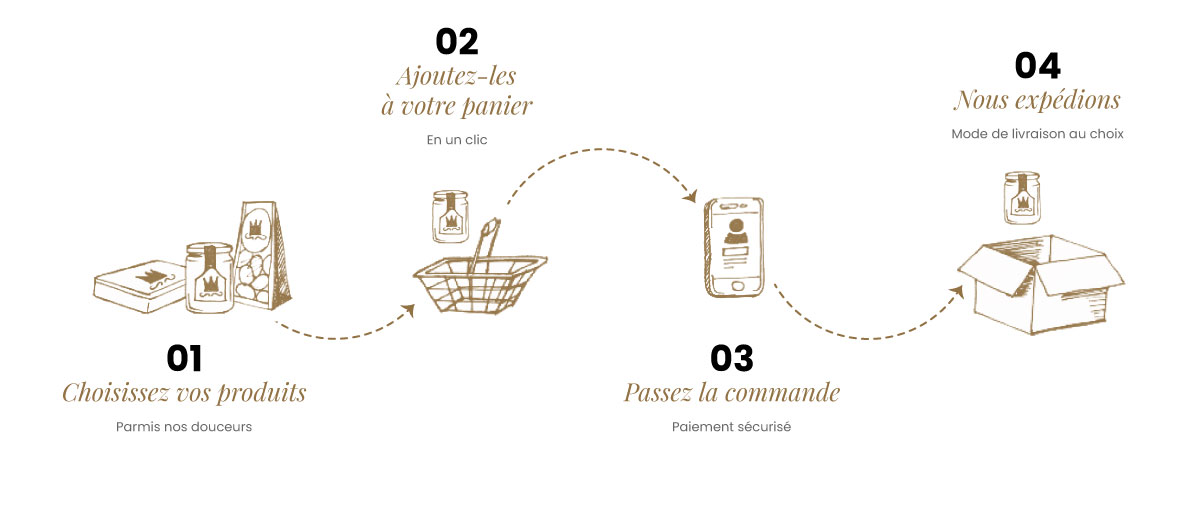 01
Choisissez vos produits
Parmis nos douceurs

02
Ajoutez-les à votre panier
En un clic

03
Passez la commande
Paiement sécurisé

04
Nous expédions
Mode de livraison au choix